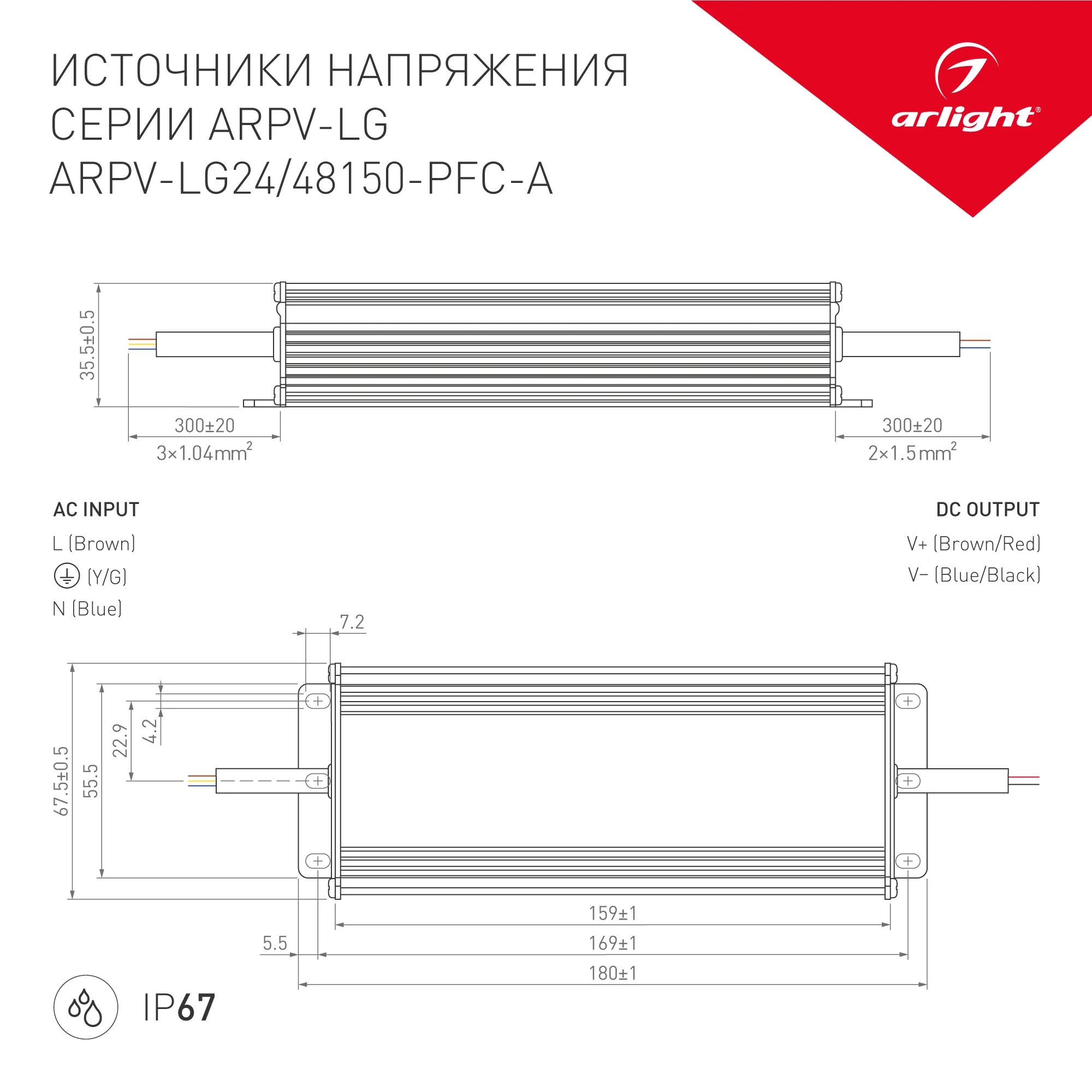 ИСТОЧНИКИ НАПРЯЖЕНИЯ СЕРИИ ARPV-LG
ARPV-LG24/48150-PFC-A

arlight®

35.5±0.5

300±20
3×1.04mm$^2$

300±20
2×1.5mm$^2$

AC INPUT
L (Brown)
(Y/G)
N (Blue)

DC OUTPUT
V+ (Brown/Red)
V− (Blue/Black)

7.2
67.5±0.5
55.5
22.9
4.2
159±1
5.5
169±1
180±1

IP67